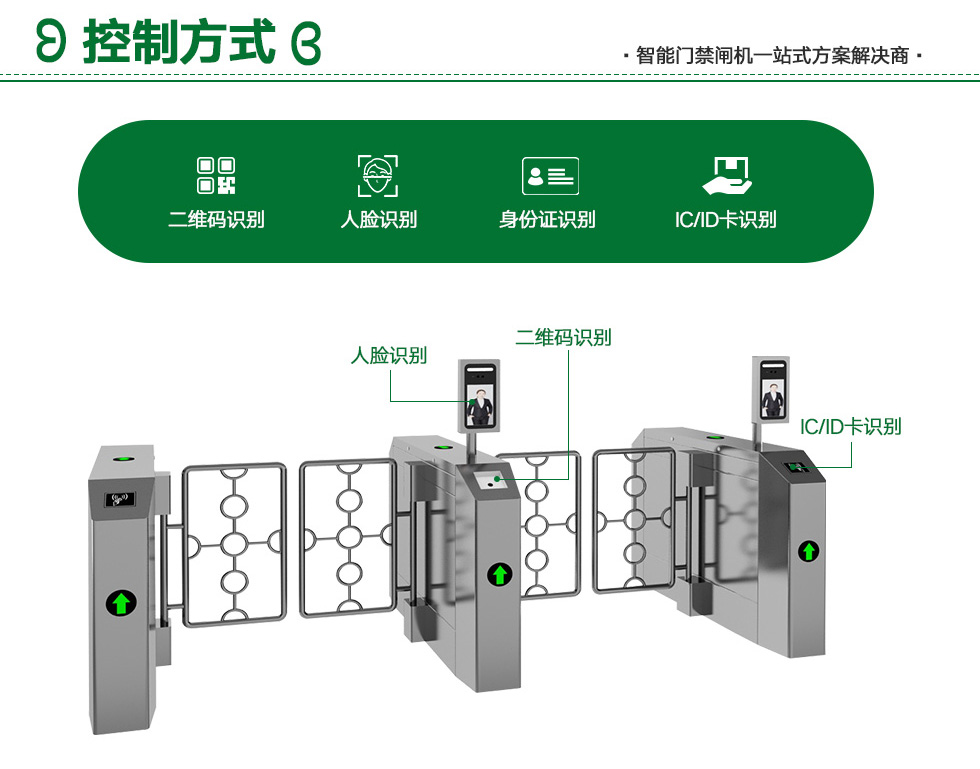 控制方式

· 智能门禁闸机一站式方案解决商 ·

二维码识别
人脸识别
身份证识别
IC/ID卡识别

人脸识别
二维码识别
IC/ID卡识别